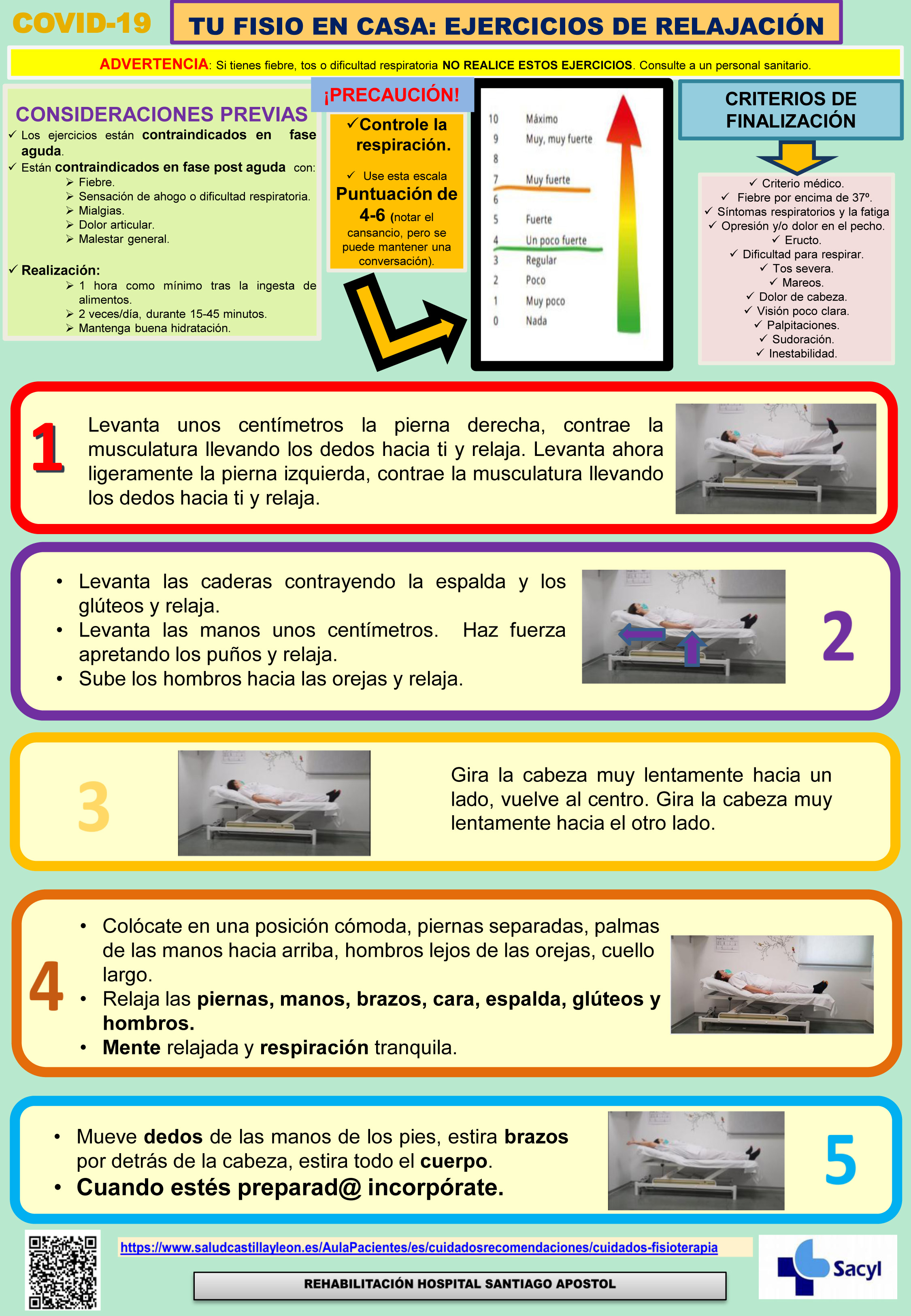 COVID-19

TU FISIO EN CASA: EJERCICIOS DE RELAJACIÓN

ADVERTENCIA: Si tienes fiebre, tos o dificultad respiratoria NO REALICE ESTOS EJERCICIOS. Consulte a un personal sanitario.

CONSIDERACIONES PREVIAS

✓ Los ejercicios están contraindicados en fase aguda.
✓ Están contraindicados en fase post aguda con:
➢ Fiebre.
➢ Sensación de ahogo o dificultad respiratoria.
➢ Mialgias.
➢ Dolor articular.
➢ Malestar general.

✓ Realización:
➢ 1 hora como mínimo tras la ingesta de alimentos.
➢ 2 veces/día, durante 15-45 minutos.
➢ Mantenga buena hidratación.

¡PRECAUCIÓN!

✓Controle la respiración.

✓ Use esta escala
Puntuación de 4-6 (notar el cansancio, pero se puede mantener una conversación).

10 Máximo
9 Muy, muy fuerte
8
7 Muy fuerte
6
5 Fuerte
4 Un poco fuerte
3 Regular
2 Poco
1 Muy poco
0 Nada

CRITERIOS DE FINALIZACIÓN

✓ Criterio médico.
✓ Fiebre por encima de 37º.
✓ Síntomas respiratorios y la fatiga
✓ Opresión y/o dolor en el pecho.
✓ Eructo.
✓ Dificultad para respirar.
✓ Tos severa.
✓ Mareos.
✓ Dolor de cabeza.
✓ Visión poco clara.
✓ Palpitaciones.
✓ Sudoración.
✓ Inestabilidad.

1

Levanta unos centímetros la pierna derecha, contrae la musculatura llevando los dedos hacia ti y relaja. Levanta ahora ligeramente la pierna izquierda, contrae la musculatura llevando los dedos hacia ti y relaja.

• Levanta las caderas contrayendo la espalda y los glúteos y relaja.
• Levanta las manos unos centímetros. Haz fuerza apretando los puños y relaja.
• Sube los hombros hacia las orejas y relaja.

2

3

Gira la cabeza muy lentamente hacia un lado, vuelve al centro. Gira la cabeza muy lentamente hacia el otro lado.

4

• Colócate en una posición cómoda, piernas separadas, palmas de las manos hacia arriba, hombros lejos de las orejas, cuello largo.
• Relaja las piernas, manos, brazos, cara, espalda, glúteos y hombros.
• Mente relajada y respiración tranquila.

• Mueve dedos de las manos de los pies, estira brazos por detrás de la cabeza, estira todo el cuerpo.
• Cuando estés preparad@ incorpórate.

5

https://www.saludcastillayleon.es/AulaPacientes/es/cuidadosrecomendaciones/cuidados-fisioterapia

REHABILITACIÓN HOSPITAL SANTIAGO APOSTOL

Sacyl