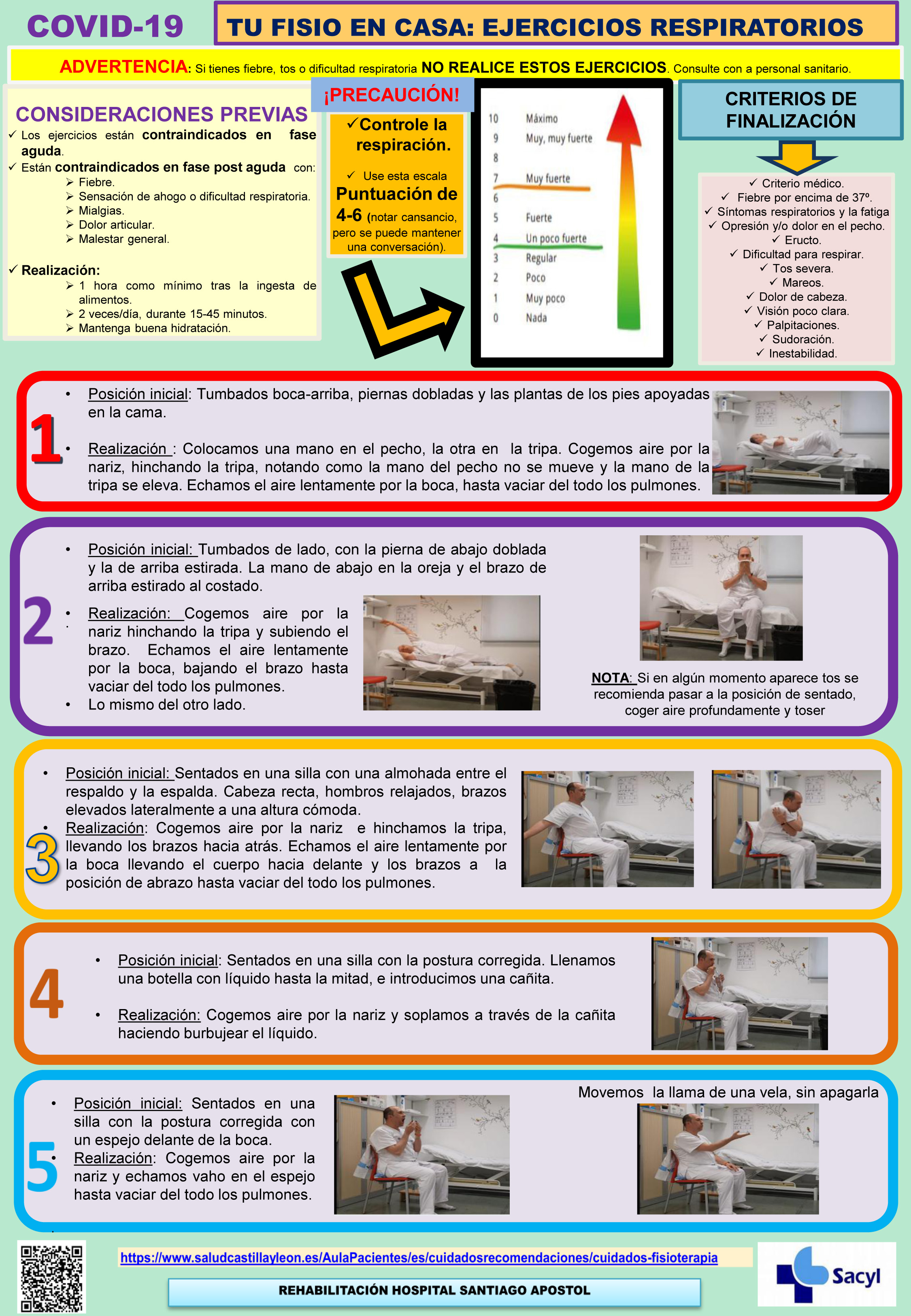 COVID-19

TU FISIO EN CASA: EJERCICIOS RESPIRATORIOS

ADVERTENCIA: Si tienes fiebre, tos o dificultad respiratoria NO REALICE ESTOS EJERCICIOS. Consulte con a personal sanitario.

CONSIDERACIONES PREVIAS

✓ Los ejercicios están contraindicados en fase aguda.
✓ Están contraindicados en fase post aguda con:
➢ Fiebre.
➢ Sensación de ahogo o dificultad respiratoria.
➢ Mialgias.
➢ Dolor articular.
➢ Malestar general.

✓ Realización:
➢ 1 hora como mínimo tras la ingesta de alimentos.
➢ 2 veces/día, durante 15-45 minutos.
➢ Mantenga buena hidratación.

¡PRECAUCIÓN!

✓Controle la respiración.

✓ Use esta escala

Puntuación de 4-6 (notar cansancio, pero se puede mantener una conversación).

10 Máximo
9 Muy, muy fuerte
8
7 Muy fuerte
6
5 Fuerte
4 Un poco fuerte
3 Regular
2 Poco
1 Muy poco
0 Nada

CRITERIOS DE FINALIZACIÓN

✓ Criterio médico.
✓ Fiebre por encima de 37º.
✓ Síntomas respiratorios y la fatiga
✓ Opresión y/o dolor en el pecho.
✓ Eructo.
✓ Dificultad para respirar.
✓ Tos severa.
✓ Mareos.
✓ Dolor de cabeza.
✓ Visión poco clara.
✓ Palpitaciones.
✓ Sudoración.
✓ Inestabilidad.

1

• Posición inicial: Tumbados boca-arriba, piernas dobladas y las plantas de los pies apoyadas en la cama.

• Realización : Colocamos una mano en el pecho, la otra en la tripa. Cogemos aire por la nariz, hinchando la tripa, notando como la mano del pecho no se mueve y la mano de la tripa se eleva. Echamos el aire lentamente por la boca, hasta vaciar del todo los pulmones.

2

• Posición inicial: Tumbados de lado, con la pierna de abajo doblada y la de arriba estirada. La mano de abajo en la oreja y el brazo de arriba estirado al costado.

• Realización: Cogemos aire por la nariz hinchando la tripa y subiendo el brazo. Echamos el aire lentamente por la boca, bajando el brazo hasta vaciar del todo los pulmones.
• Lo mismo del otro lado.

NOTA: Si en algún momento aparece tos se recomienda pasar a la posición de sentado, coger aire profundamente y toser

3

• Posición inicial: Sentados en una silla con una almohada entre el respaldo y la espalda. Cabeza recta, hombros relajados, brazos elevados lateralmente a una altura cómoda.
• Realización: Cogemos aire por la nariz e hinchamos la tripa, llevando los brazos hacia atrás. Echamos el aire lentamente por la boca llevando el cuerpo hacia delante y los brazos a la posición de abrazo hasta vaciar del todo los pulmones.

4

• Posición inicial: Sentados en una silla con la postura corregida. Llenamos una botella con líquido hasta la mitad, e introducimos una cañita.

• Realización: Cogemos aire por la nariz y soplamos a través de la cañita haciendo burbujear el líquido.

5

• Posición inicial: Sentados en una silla con la postura corregida con un espejo delante de la boca.
• Realización: Cogemos aire por la nariz y echamos vaho en el espejo hasta vaciar del todo los pulmones.

Movemos la llama de una vela, sin apagarla

https://www.saludcastillayleon.es/AulaPacientes/es/cuidadosrecomendaciones/cuidados-fisioterapia

REHABILITACIÓN HOSPITAL SANTIAGO APOSTOL

Sacyl