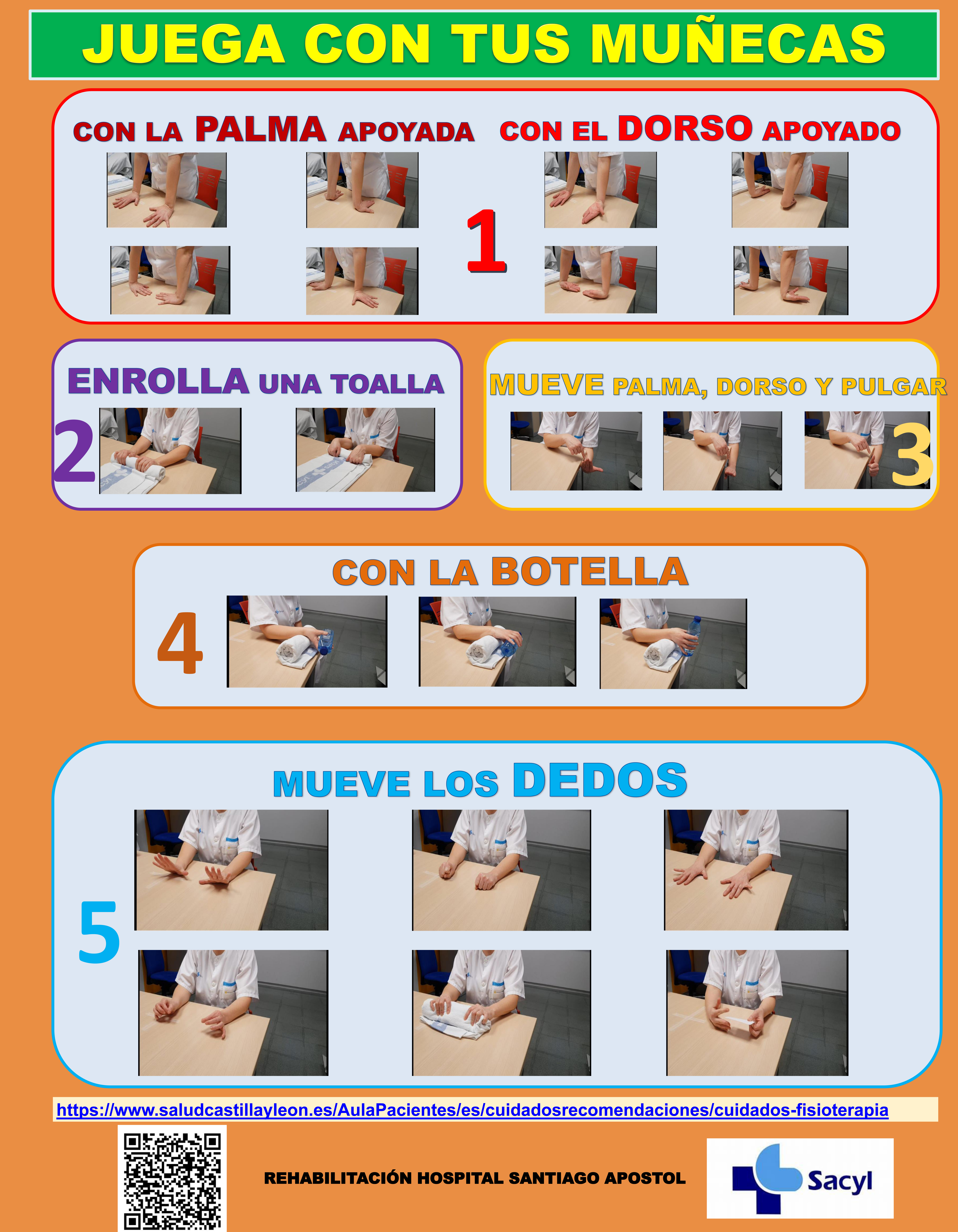 JUEGA CON TUS MUÑECAS

CON LA PALMA APOYADA

CON EL DORSO APOYADO

1

ENROLLA UNA TOALLA

2

MUEVE PALMA, DORSO Y PULGAR

3

CON LA BOTELLA

4

MUEVE LOS DEDOS

5

https://www.saludcastillayleon.es/AulaPacientes/es/cuidadosrecomendaciones/cuidados-fisioterapia

REHABILITACIÓN HOSPITAL SANTIAGO APOSTOL

Sacyl