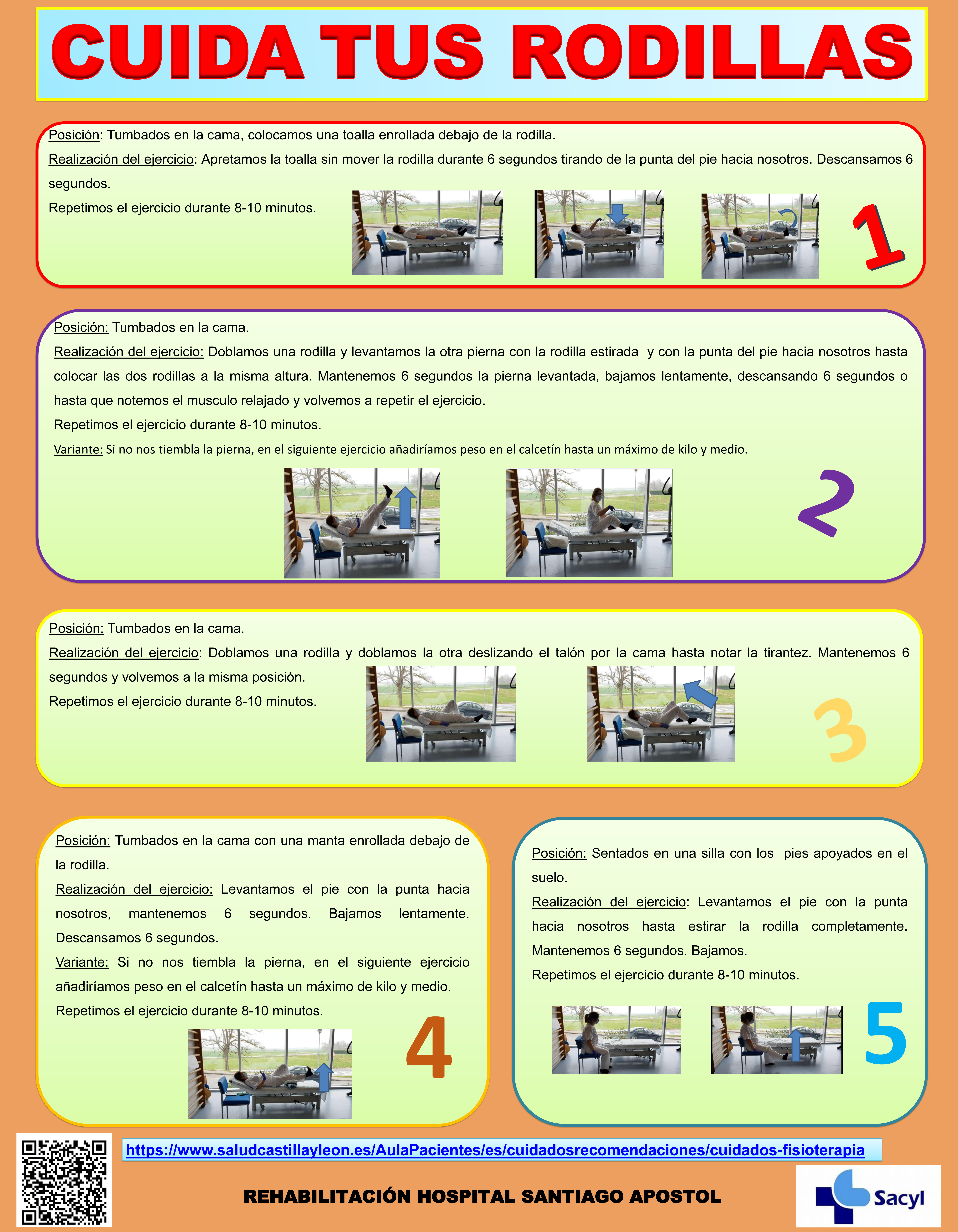 CUIDA TUS RODILLAS

Posición: Tumbados en la cama, colocamos una toalla enrollada debajo de la rodilla.

Realización del ejercicio: Apretamos la toalla sin mover la rodilla durante 6 segundos tirando de la punta del pie hacia nosotros. Descansamos 6 segundos.

Repetimos el ejercicio durante 8-10 minutos.

1

Posición: Tumbados en la cama.

Realización del ejercicio: Doblamos una rodilla y levantamos la otra pierna con la rodilla estirada y con la punta del pie hacia nosotros hasta colocar las dos rodillas a la misma altura. Mantenemos 6 segundos la pierna levantada, bajamos lentamente, descansando 6 segundos o hasta que notemos el musculo relajado y volvemos a repetir el ejercicio.

Repetimos el ejercicio durante 8-10 minutos.

Variante: Si no nos tiembla la pierna, en el siguiente ejercicio añadiríamos peso en el calcetín hasta un máximo de kilo y medio.

2

Posición: Tumbados en la cama.

Realización del ejercicio: Doblamos una rodilla y doblamos la otra deslizando el talón por la cama hasta notar la tirantez. Mantenemos 6 segundos y volvemos a la misma posición.

Repetimos el ejercicio durante 8-10 minutos.

3

Posición: Tumbados en la cama con una manta enrollada debajo de la rodilla.

Realización del ejercicio: Levantamos el pie con la punta hacia nosotros, mantenemos 6 segundos. Bajamos lentamente. Descansamos 6 segundos.

Variante: Si no nos tiembla la pierna, en el siguiente ejercicio añadiríamos peso en el calcetín hasta un máximo de kilo y medio.

Repetimos el ejercicio durante 8-10 minutos.

4

Posición: Sentados en una silla con los pies apoyados en el suelo.

Realización del ejercicio: Levantamos el pie con la punta hacia nosotros hasta estirar la rodilla completamente. Mantenemos 6 segundos. Bajamos.

Repetimos el ejercicio durante 8-10 minutos.

5

https://www.saludcastillayleon.es/AulaPacientes/es/cuidadosrecomendaciones/cuidados-fisioterapia

REHABILITACIÓN HOSPITAL SANTIAGO APOSTOL

Sacyl