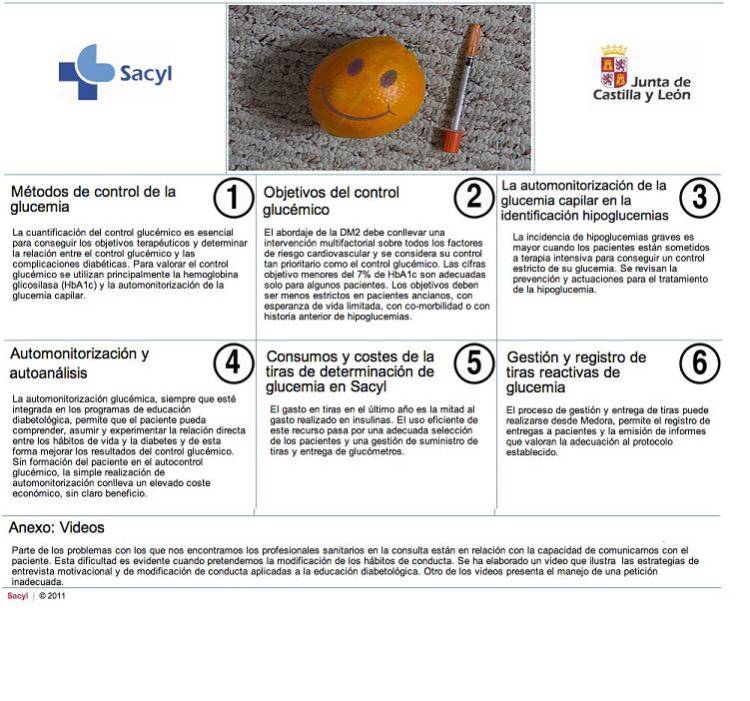 Sacyl

Junta de Castilla y León

Métodos de control de la glucemia

1

La cuantificación del control glucémico es esencial para conseguir los objetivos terapéuticos y determinar la relación entre el control glucémico y las complicaciones diabéticas. Para valorar el control glucémico se utilizan principalmente la hemoglobina glicosilasa (HbA1c) y la automonitorización de la glucemia capilar.

Objetivos del control glucémico

2

El abordaje de la DM2 debe conllevar una intervención multifactorial sobre todos los factores de riesgo cardiovascular y se considera su control tan prioritario como el control glucémico. Las cifras objetivo menores del 7% de HbA1c son adecuadas solo para algunos pacientes. Los objetivos deben ser menos estrictos en pacientes ancianos, con esperanza de vida limitada, con co-morbilidad o con historia anterior de hipoglucemias.

La automonitorización de la glucemia capilar en la identificación hipoglucemias

3

La incidencia de hipoglucemias graves es mayor cuando los pacientes están sometidos a terapia intensiva para conseguir un control estricto de su glucemia. Se revisan la prevención y actuaciones para el tratamiento de la hipoglucemia.

Automonitorización y autoanálisis

4

La automonitorización glucémica, siempre que esté integrada en los programas de educación diabetológica, permite que el paciente pueda comprender, asumir y experimentar la relación directa entre los hábitos de vida y la diabetes y de esta forma mejorar los resultados del control glucémico. Sin formación del paciente en el autocontrol glucémico, la simple realización de automonitorización conlleva un elevado coste económico, sin claro beneficio.

Consumos y costes de la tiras de determinación de glucemia en Sacyl

5

El gasto en tiras en el último año es la mitad al gasto realizado en insulinas. El uso eficiente de este recurso pasa por una adecuada selección de los pacientes y una gestión de suministro de tiras y entrega de glucómetros.

Gestión y registro de tiras reactivas de glucemia

6

El proceso de gestión y entrega de tiras puede realizarse desde Medora, permite el registro de entregas a pacientes y la emisión de informes que valoran la adecuación al protocolo establecido.

Anexo: Videos

Parte de los problemas con los que nos encontramos los profesionales sanitarios en la consulta están en relación con la capacidad de comunicarnos con el paciente. Esta dificultad es evidente cuando pretendemos la modificación de los hábitos de conducta. Se ha elaborado un video que ilustra las estrategias de entrevista motivacional y de modificación de conducta aplicadas a la educación diabetológica. Otro de los videos presenta el manejo de una petición inadecuada.

Sacyl | © 2011