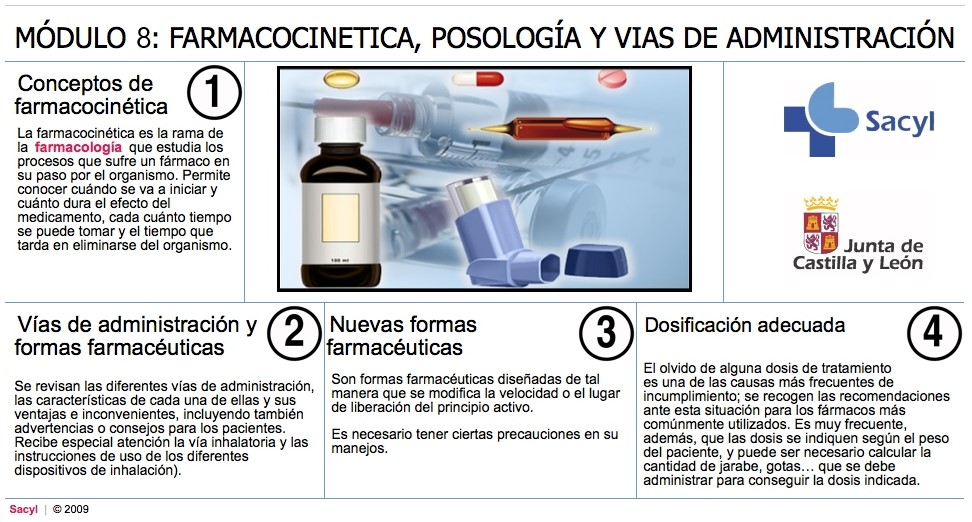 MÓDULO 8: FARMACOCINETICA, POSOLOGÍA Y VIAS DE ADMINISTRACIÓN

Conceptos de farmacocinética

1

La farmacocinética es la rama de la farmacología que estudia los procesos que sufre un fármaco en su paso por el organismo. Permite conocer cuándo se va a iniciar y cuánto dura el efecto del medicamento, cada cuánto tiempo se puede tomar y el tiempo que tarda en eliminarse del organismo.

100 ml

Sacyl

Junta de Castilla y León

Vías de administración y formas farmacéuticas

2

Se revisan las diferentes vías de administración, las características de cada una de ellas y sus ventajas e inconvenientes, incluyendo también advertencias o consejos para los pacientes. Recibe especial atención la vía inhalatoria y las instrucciones de uso de los diferentes dispositivos de inhalación).

Nuevas formas farmacéuticas

3

Son formas farmacéuticas diseñadas de tal manera que se modifica la velocidad o el lugar de liberación del principio activo.

Es necesario tener ciertas precauciones en su manejos.

Dosificación adecuada

4

El olvido de alguna dosis de tratamiento es una de las causas más frecuentes de incumplimiento; se recogen las recomendaciones ante esta situación para los fármacos más comúnmente utilizados. Es muy frecuente, además, que las dosis se indiquen según el peso del paciente, y puede ser necesario calcular la cantidad de jarabe, gotas… que se debe administrar para conseguir la dosis indicada.

Sacyl | © 2009